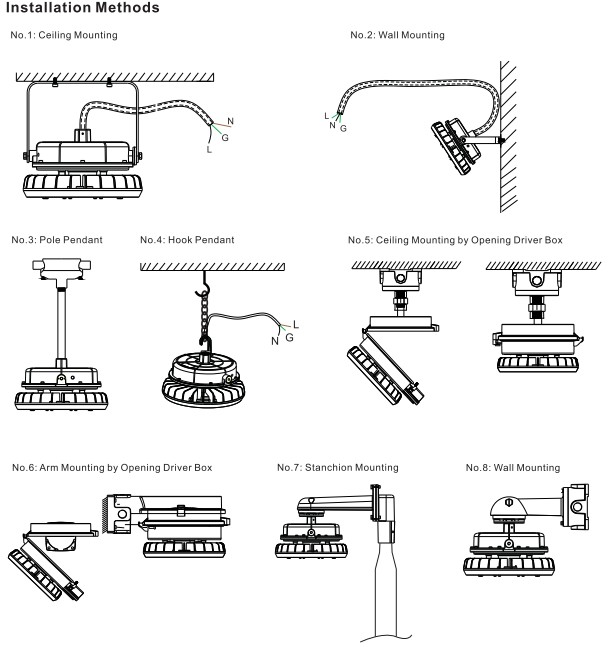 Installation Methods

No.1: Ceiling Mounting

N
G
L

No.2: Wall Mounting

L
N
G

No.3: Pole Pendant

No.4: Hook Pendant

L
N
G

No.5: Ceiling Mounting by Opening Driver Box

No.6: Arm Mounting by Opening Driver Box

No.7: Stanchion Mounting

No.8: Wall Mounting